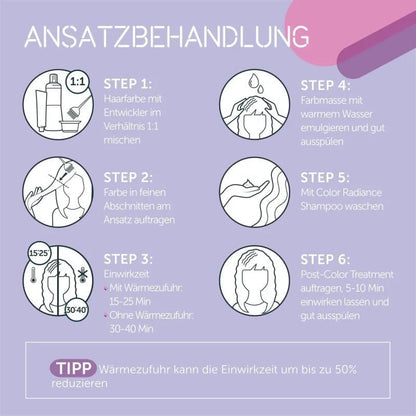 ANSATZBEHANDLUNG

1:1

STEP 1:
Haarfarbe mit Entwickler im Verhältnis 1:1 mischen

STEP 2:
Farbe in feinen Abschnitten am Ansatz auftragen

15'25'

30'40'

STEP 3:
Einwirkzeit
• Mit Wärmezufuhr: 15-25 Min
• Ohne Wärmezufuhr: 30-40 Min

STEP 4:
Farbmasse mit warmem Wasser emulgieren und gut ausspülen

STEP 5:
Mit Color Radiance Shampoo waschen

STEP 6:
Post-Color Treatment auftragen, 5-10 Min einwirken lassen und gut ausspülen

TIPP Wärmezufuhr kann die Einwirkzeit um bis zu 50% reduzieren